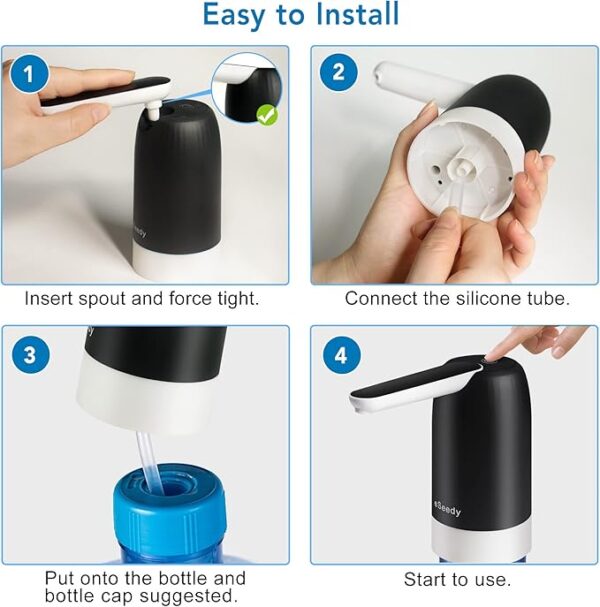 Easy to Install

1

Insert spout and force tight.

2

Connect the silicone tube.

3

Put onto the bottle and bottle cap suggested.

4

eSeedy

Start to use.