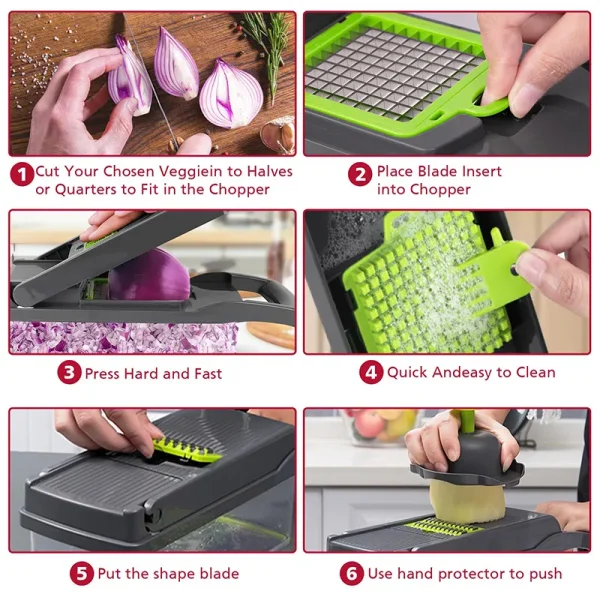 1 Cut Your Chosen Veggiein to Halves or Quarters to Fit in the Chopper

2 Place Blade Insert into Chopper

3 Press Hard and Fast

4 Quick Andeasy to Clean

5 Put the shape blade

6 Use hand protector to push